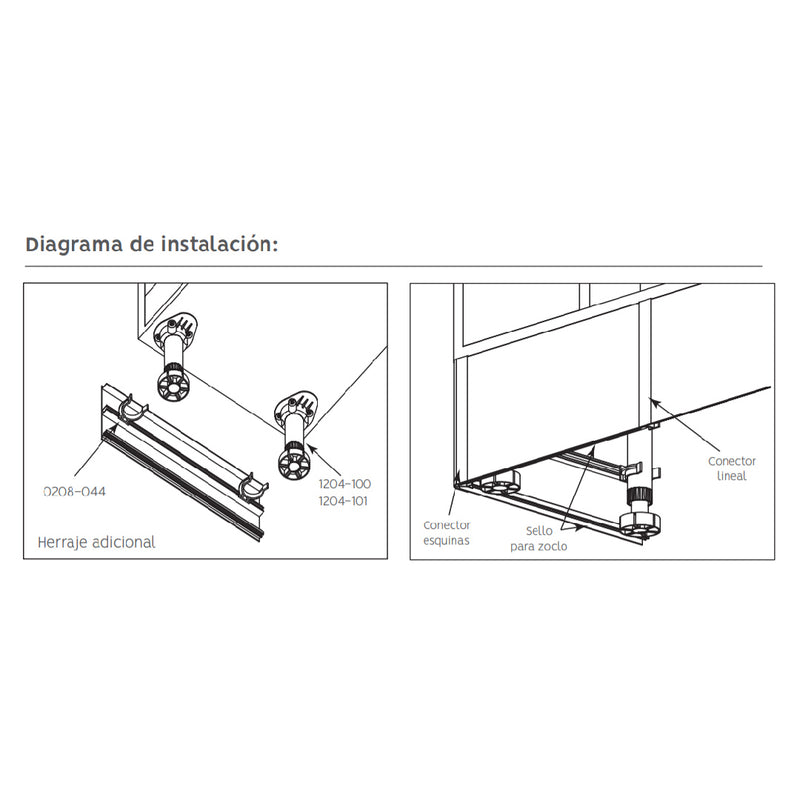 Diagrama de instalación:

0208-044

1204-100
1204-101

Herraje adicional

Conector lineal

Conector esquinas

Sello para zoclo